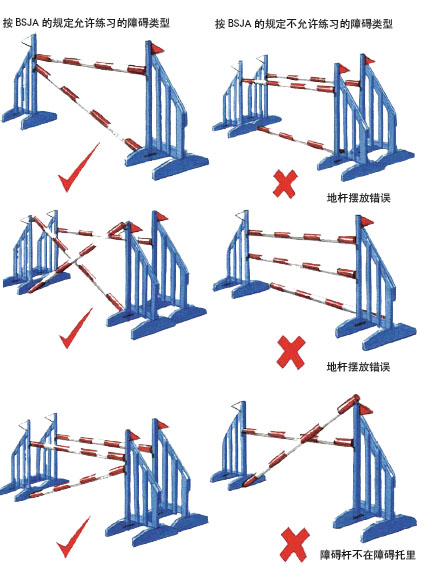 按 BSJA 的规定允许练习的障碍类型

按 BSJA 的规定不允许练习的障碍类型

地杆摆放错误

地杆摆放错误

障碍杆不在障碍托里